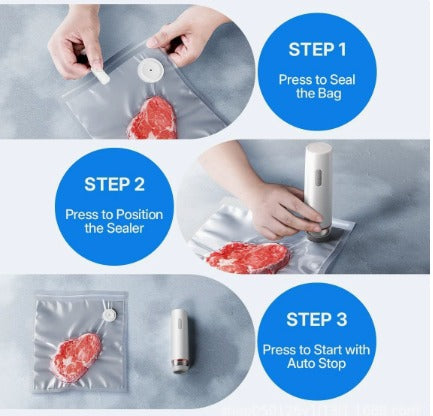 STEP 1
Press to Seal the Bag

STEP 2
Press to Position the Sealer

STEP 3
Press to Start with Auto Stop